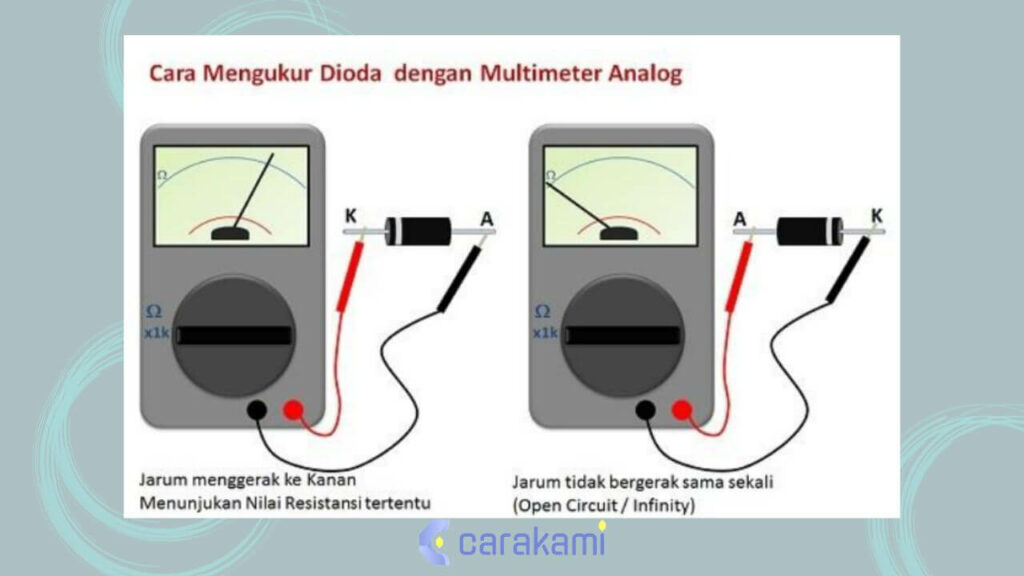 Cara Mengukur Dioda dengan Multimeter Analog

Ω

K

A

Ω
x1k

Jarum menggerak ke Kanan
Menunjukan Nilai Resistansi tertentu

Ω

A

K

Ω
x1k

Jarum tidak bergerak sama sekali
(Open Circuit / Infinity)

carakami